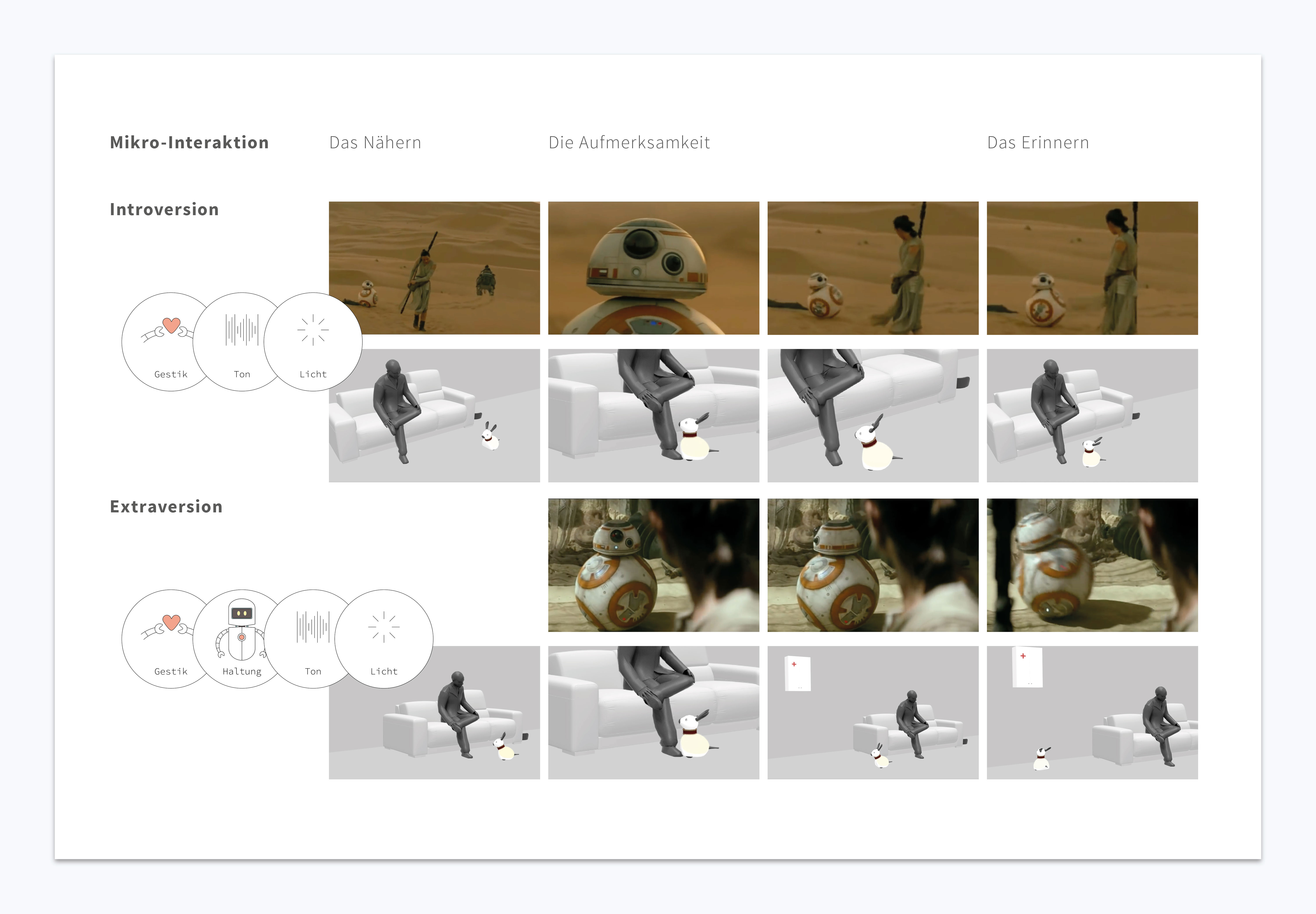 Mikro-Interaktion Das Nähern Die Aufmerksamkeit Das Erinnern

Introversion

Gestik Ton Licht

Extraversion

Gestik Haltung Ton Licht