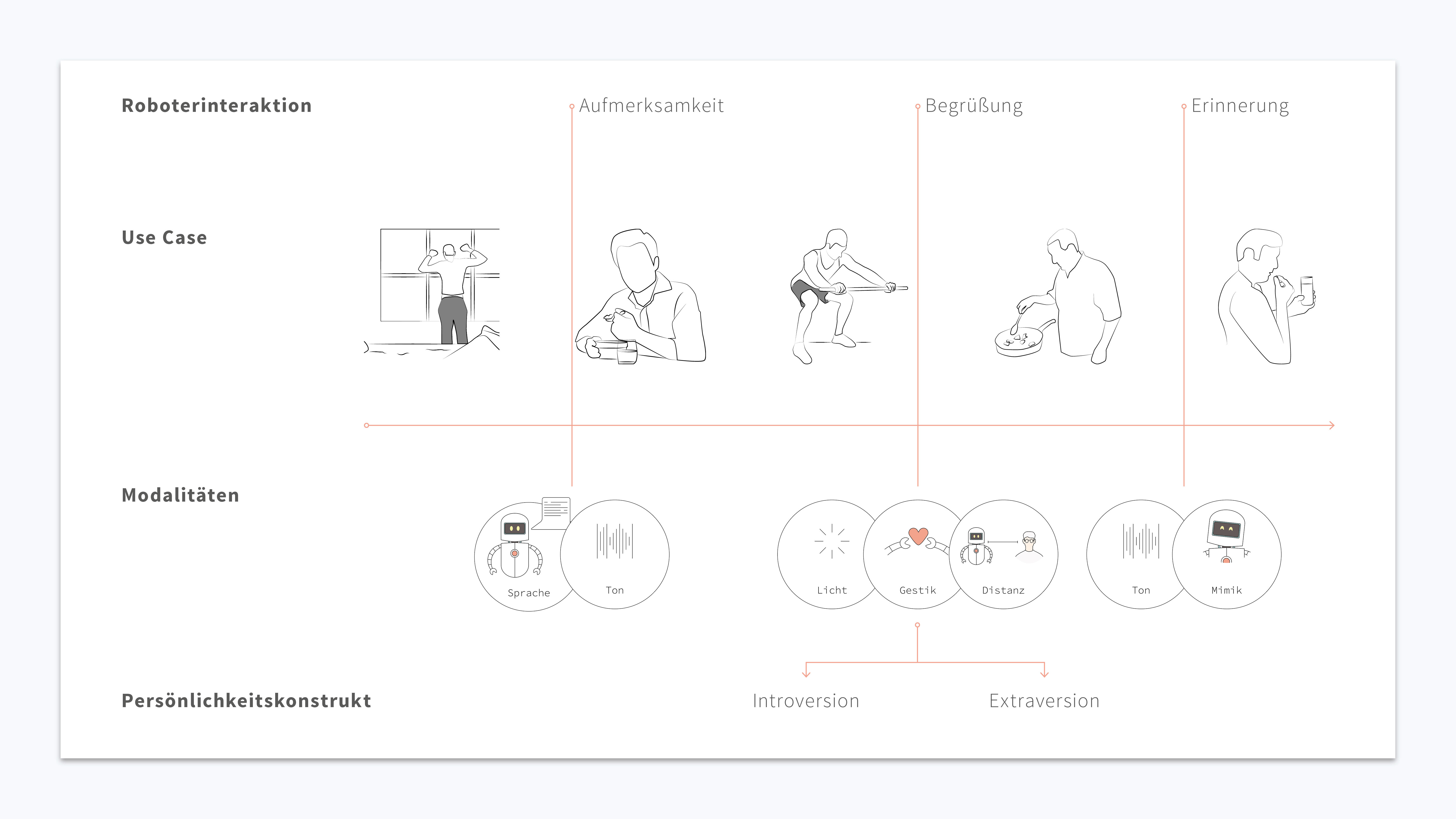 Roboterinteraktion

Aufmerksamkeit

Begrüßung

Erinnerung

Use Case

Modalitäten

Sprache

Ton

Licht

Gestik

Distanz

Ton

Mimik

Persönlichkeitskonstrukt

Introversion

Extraversion